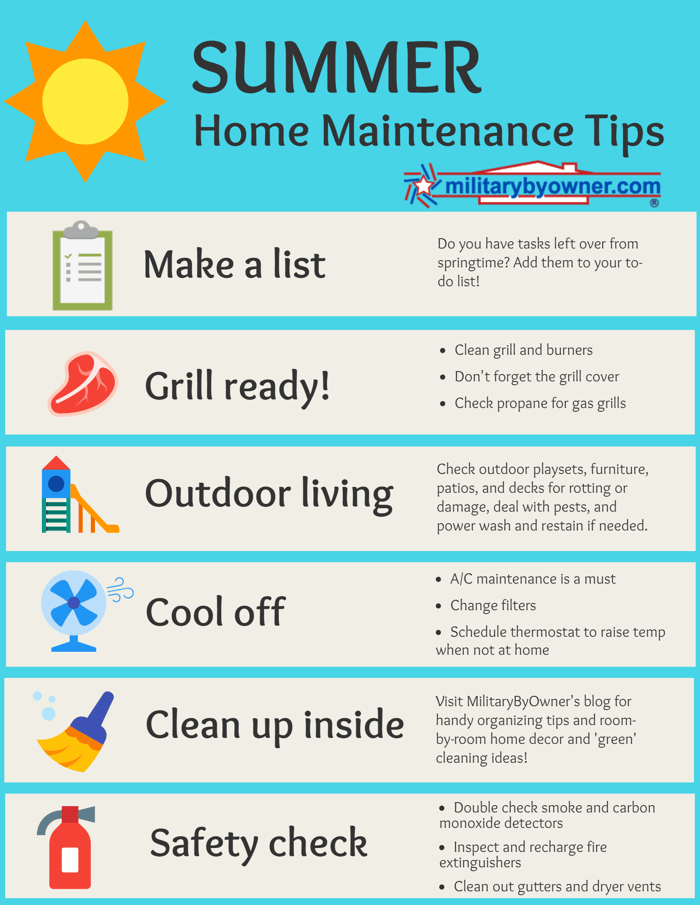 SUMMER
Home Maintenance Tips

militarybyowner.com ®

Make a list

Do you have tasks left over from springtime? Add them to your to-do list!

Grill ready!

- Clean grill and burners
- Don't forget the grill cover
- Check propane for gas grills

Outdoor living

Check outdoor playsets, furniture, patios, and decks for rotting or damage, deal with pests, and power wash and restain if needed.

Cool off

- A/C maintenance is a must
- Change filters
- Schedule thermostat to raise temp when not at home

Clean up inside

Visit MilitaryByOwner's blog for handy organizing tips and room-by-room home decor and 'green' cleaning ideas!

Safety check

- Double check smoke and carbon monoxide detectors
- Inspect and recharge fire extinguishers
- Clean out gutters and dryer vents