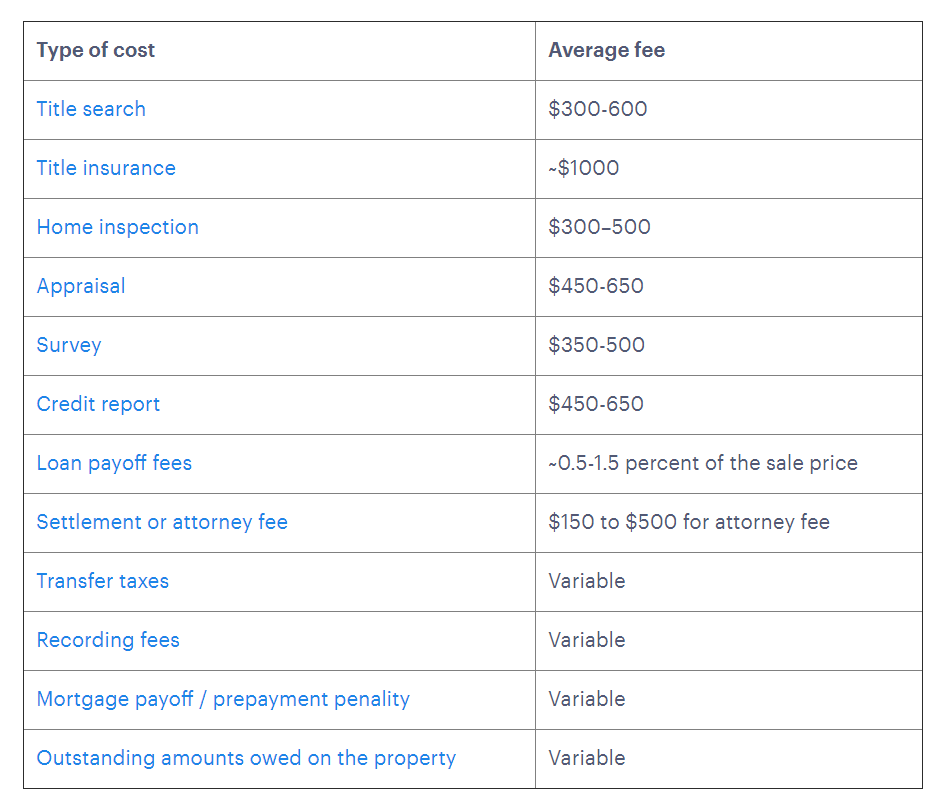 | Type of cost | Average fee |
|---|---|
| Title search | \$300-600 |
| Title insurance | ~\$1000 |
| Home inspection | \$300–500 |
| Appraisal | \$450-650 |
| Survey | \$350-500 |
| Credit report | \$450-650 |
| Loan payoff fees | ~0.5-1.5 percent of the sale price |
| Settlement or attorney fee | \$150 to \$500 for attorney fee |
| Transfer taxes | Variable |
| Recording fees | Variable |
| Mortgage payoff / prepayment penality | Variable |
| Outstanding amounts owed on the property | Variable |