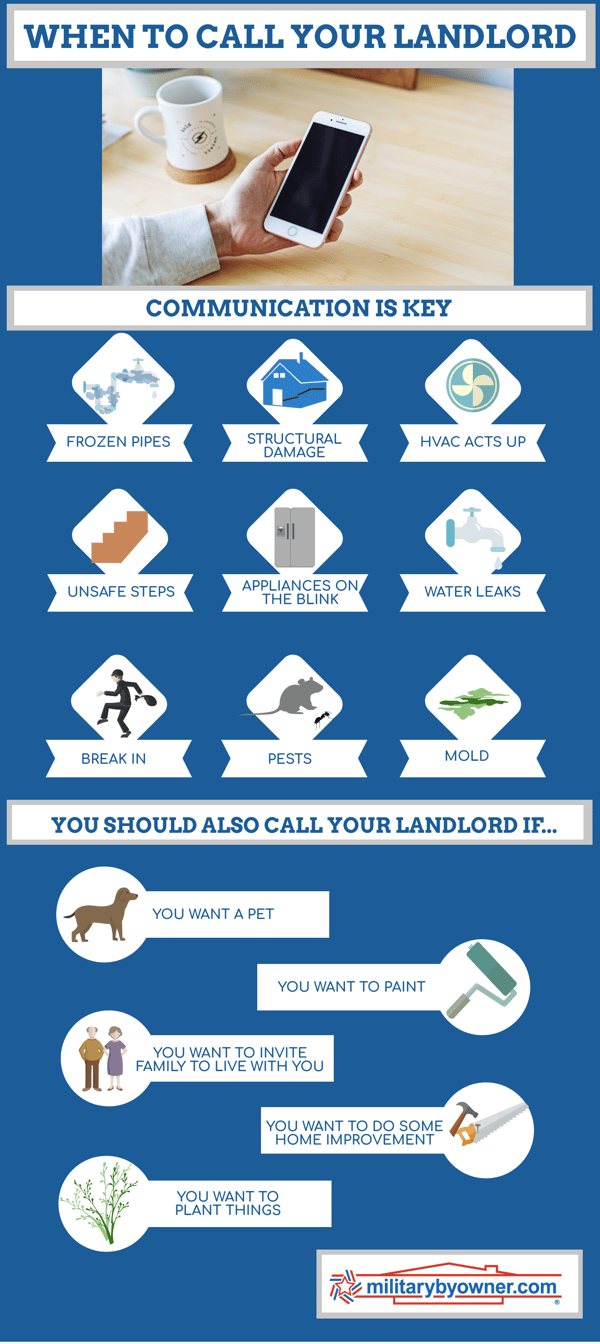 WHEN TO CALL YOUR LANDLORD

COMMUNICATION IS KEY

FROZEN PIPES

STRUCTURAL DAMAGE

HVAC ACTS UP

UNSAFE STEPS

APPLIANCES ON THE BLINK

WATER LEAKS

BREAK IN

PESTS

MOLD

YOU SHOULD ALSO CALL YOUR LANDLORD IF...

YOU WANT A PET

YOU WANT TO PAINT

YOU WANT TO INVITE FAMILY TO LIVE WITH YOU

YOU WANT TO DO SOME HOME IMPROVEMENT

YOU WANT TO PLANT THINGS

militarybyowner.com