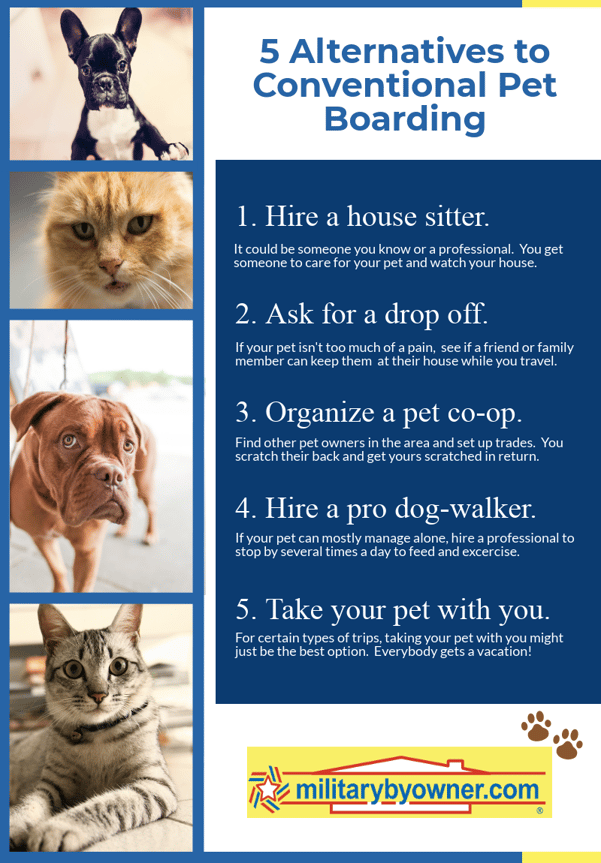 5 Alternatives to Conventional Pet Boarding

1. Hire a house sitter.

It could be someone you know or a professional. You get someone to care for your pet and watch your house.

2. Ask for a drop off.

If your pet isn't too much of a pain, see if a friend or family member can keep them at their house while you travel.

3. Organize a pet co-op.

Find other pet owners in the area and set up trades. You scratch their back and get yours scratched in return.

4. Hire a pro dog-walker.

If your pet can mostly manage alone, hire a professional to stop by several times a day to feed and excercise.

5. Take your pet with you.

For certain types of trips, taking your pet with you might just be the best option. Everybody gets a vacation!

militarybyowner.com
®